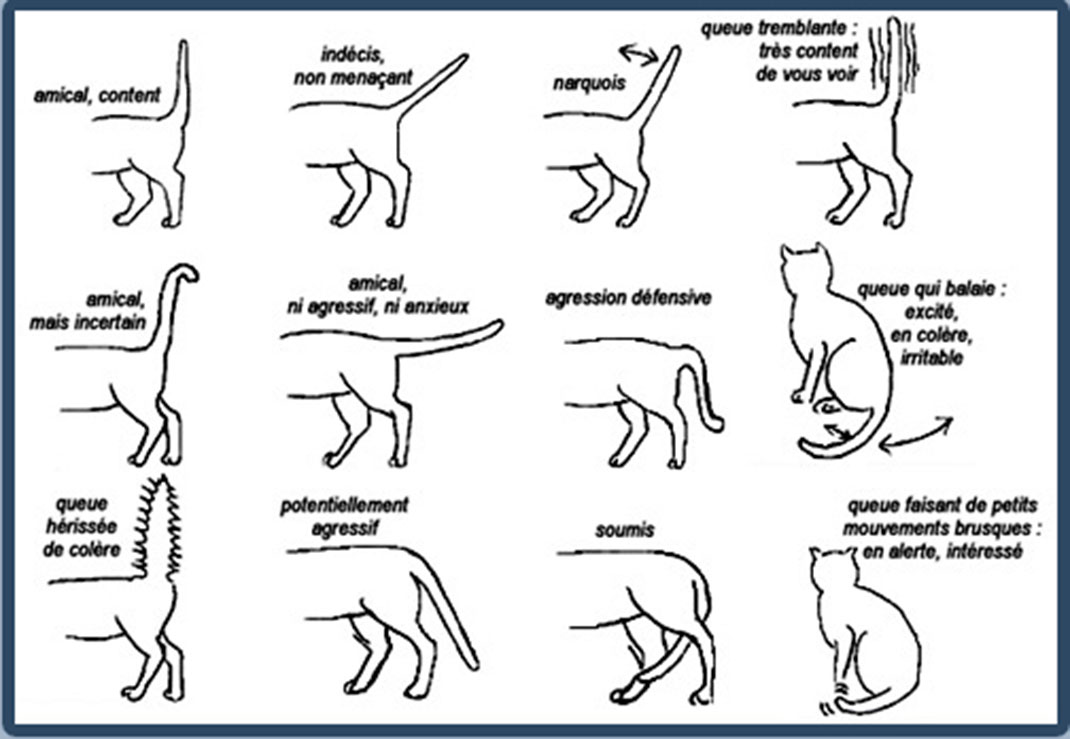 amical, content

indécis, non menaçant

narquois

queue tremblante : très content de vous voir

amical, mais incertain

amical, ni agressif, ni anxieux

agression défensive

queue qui balaie : excité, en colère, irritable

queue hérissée de colère

potentiellement agressif

soumis

queue faisant de petits mouvements brusques : en alerte, intéressé