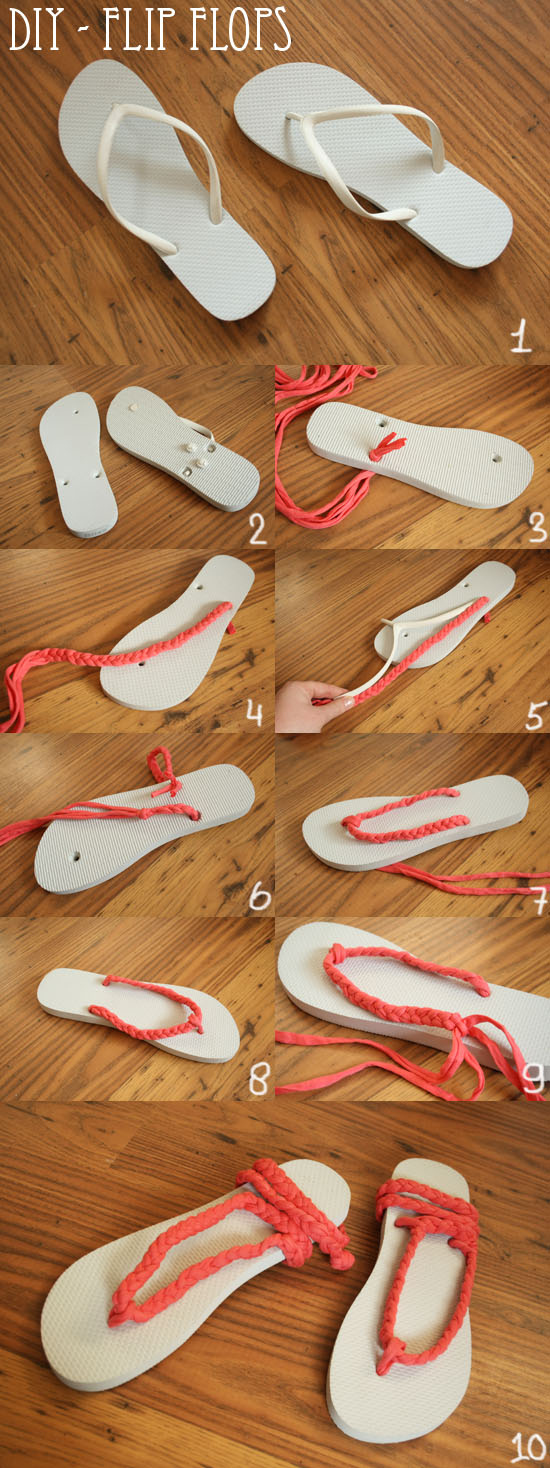 DIY - FLIP FLOPS

1

2

3

4

5

6

7

8

9

10